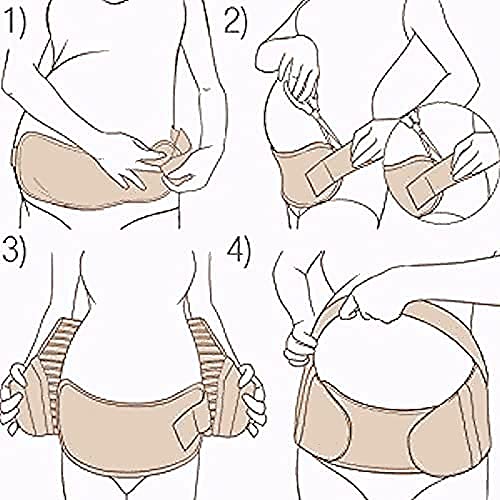 1)

2)

3)

4)